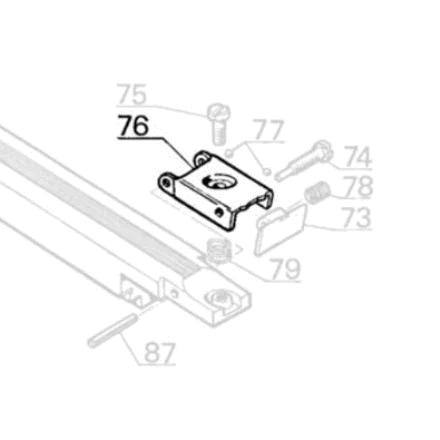 75
76
77
74
78
73
79
87